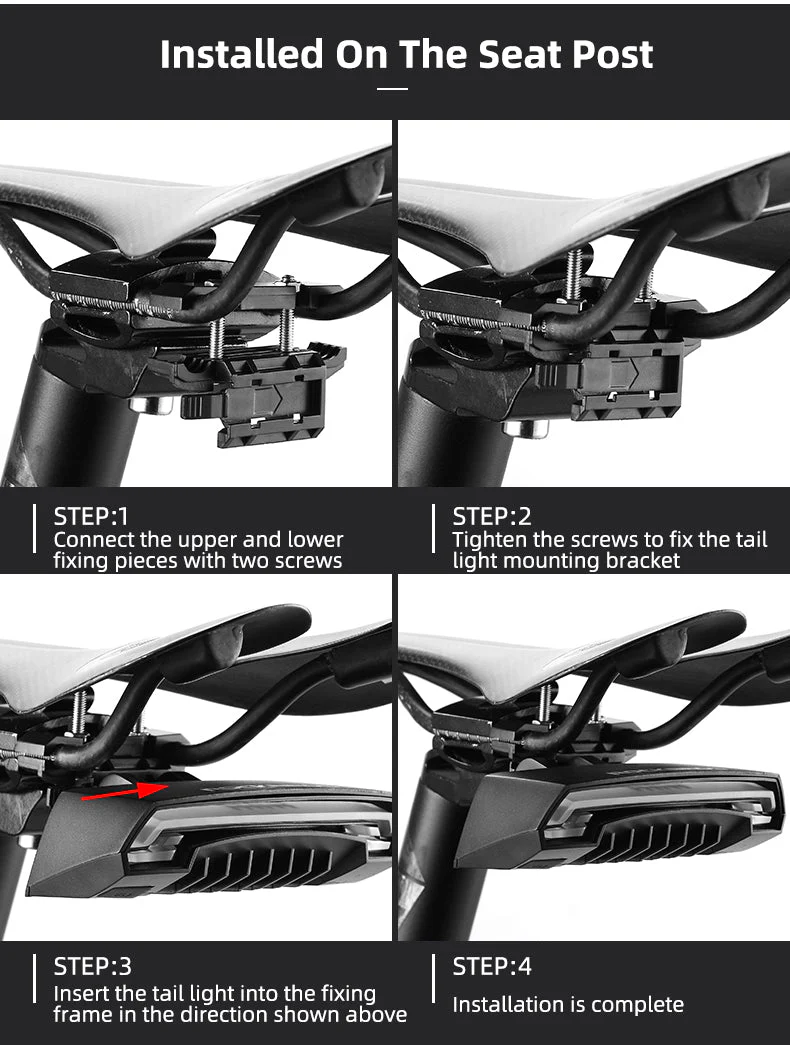 Installed On The Seat Post

STEP:1
Connect the upper and lower fixing pieces with two screws

STEP:2
Tighten the screws to fix the tail light mounting bracket

STEP:3
Insert the tail light into the fixing frame in the direction shown above

STEP:4
Installation is complete